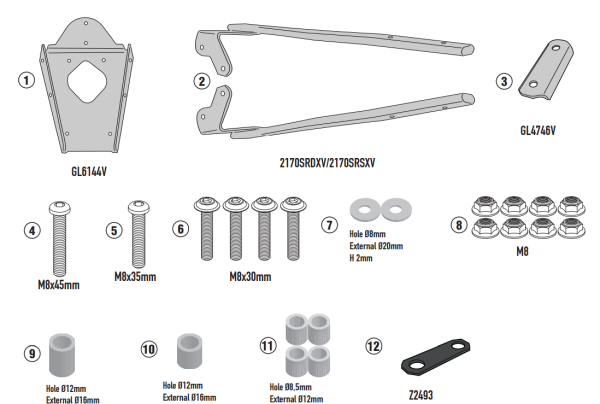 1
GL6144V

2
2170SRDXV/2170SRSXV

3
GL4746V

4
M8x45mm

5
M8x35mm

6
M8x30mm

7
Hole Ø8mm
External Ø20mm
H 2mm

8
M8

9
Hole Ø12mm
External Ø16mm

10
Hole Ø12mm
External Ø16mm

11
Hole Ø8,5mm
External Ø12mm

12
Z2493